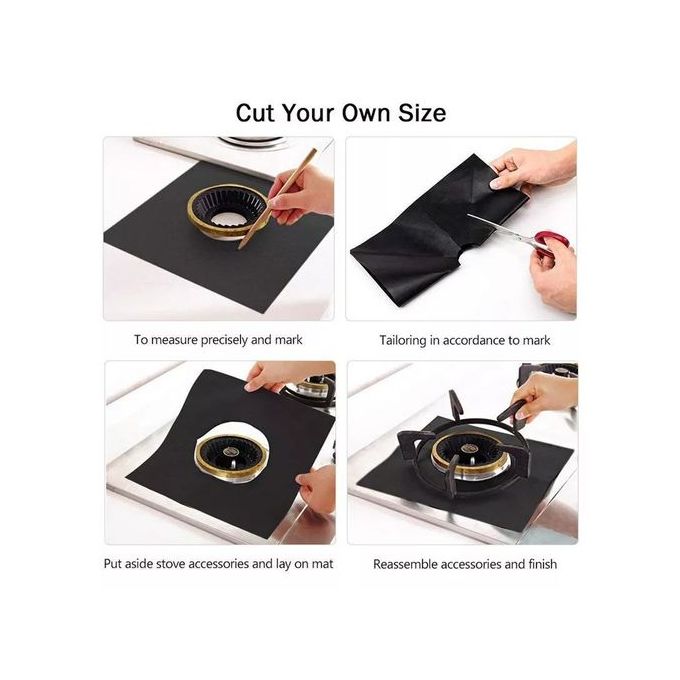 Cut Your Own Size

To measure precisely and mark

Tailoring in accordance to mark

Put aside stove accessories and lay on mat

Reassemble accessories and finish