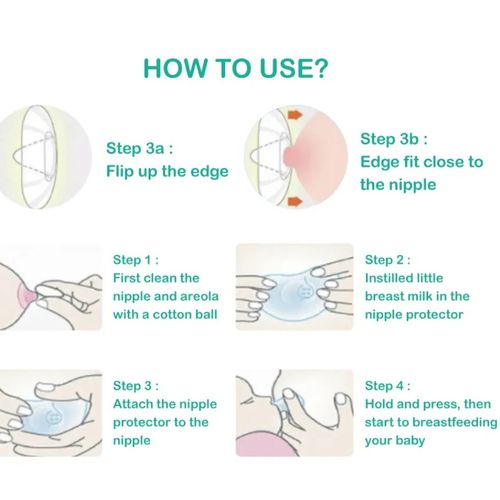 HOW TO USE?

Step 3a :
Flip up the edge

Step 3b :
Edge fit close to the nipple

Step 1 :
First clean the nipple and areola with a cotton ball

Step 2 :
Instilled little breast milk in the nipple protector

Step 3 :
Attach the nipple protector to the nipple

Step 4 :
Hold and press, then start to breastfeeding your baby