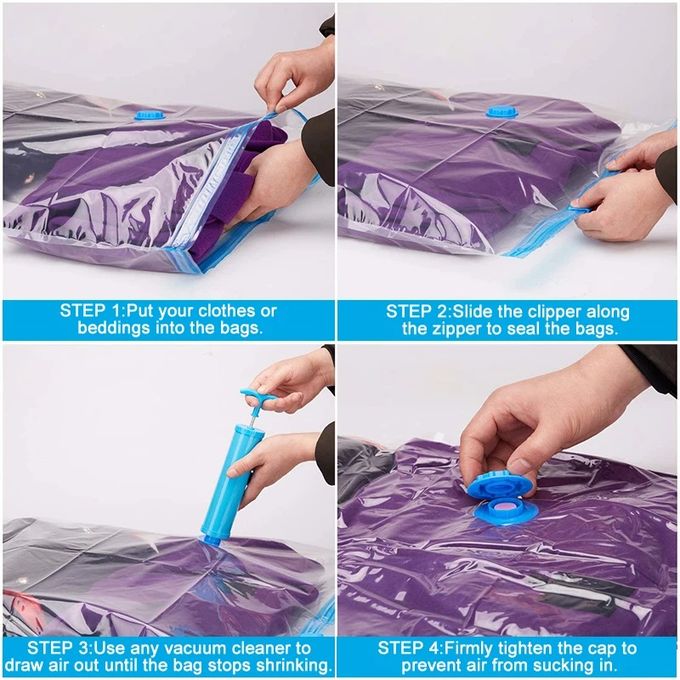 STEP 1:Put your clothes or beddings into the bags.

STEP 2:Slide the clipper along the zipper to seal the bags.

STEP 3:Use any vacuum cleaner to draw air out until the bag stops shrinking.

STEP 4:Firmly tighten the cap to prevent air from sucking in.