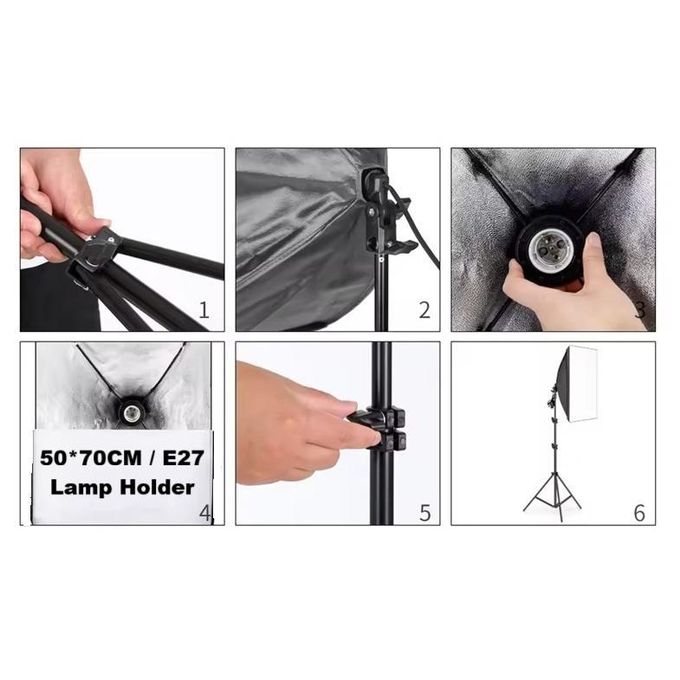 1

2

3

50*70CM / E27
Lamp Holder
4

5

6